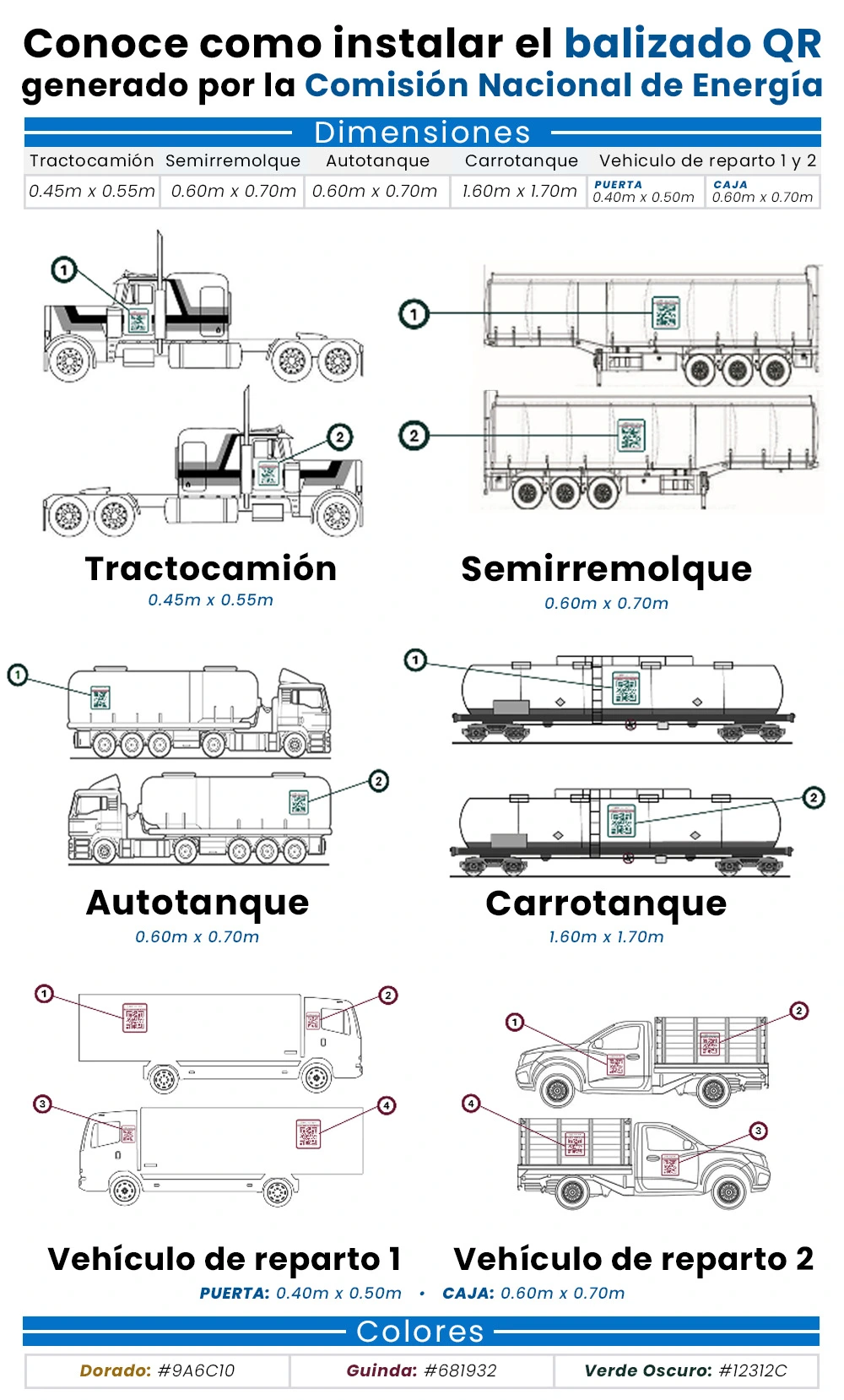 Conoce como instalar el balizado QR generado por la Comisión Nacional de Energía

Dimensiones

| Tractocamión | Semirremolque | Autotanque | Carrotanque | Vehiculo de reparto 1 y 2 | |
|---|---|---|---|---|---|
| 0.45m x 0.55m | 0.60m x 0.70m | 0.60m x 0.70m | 1.60m x 1.70m | PUERTA 0.40m x 0.50m | CAJA 0.60m x 0.70m |

1
2
Tractocamión
0.45m x 0.55m

1
2
Semirremolque
0.60m x 0.70m

1
2
Autotanque
0.60m x 0.70m

1
2
Carrotanque
1.60m x 1.70m

1
2
3
4
Vehículo de reparto 1

1
2
3
4
Vehículo de reparto 2

PUERTA: 0.40m x 0.50m • CAJA: 0.60m x 0.70m

Colores

| Dorado: #9A6C10 | Guinda: #681932 | Verde Oscuro: #12312C |
|---|---|---|