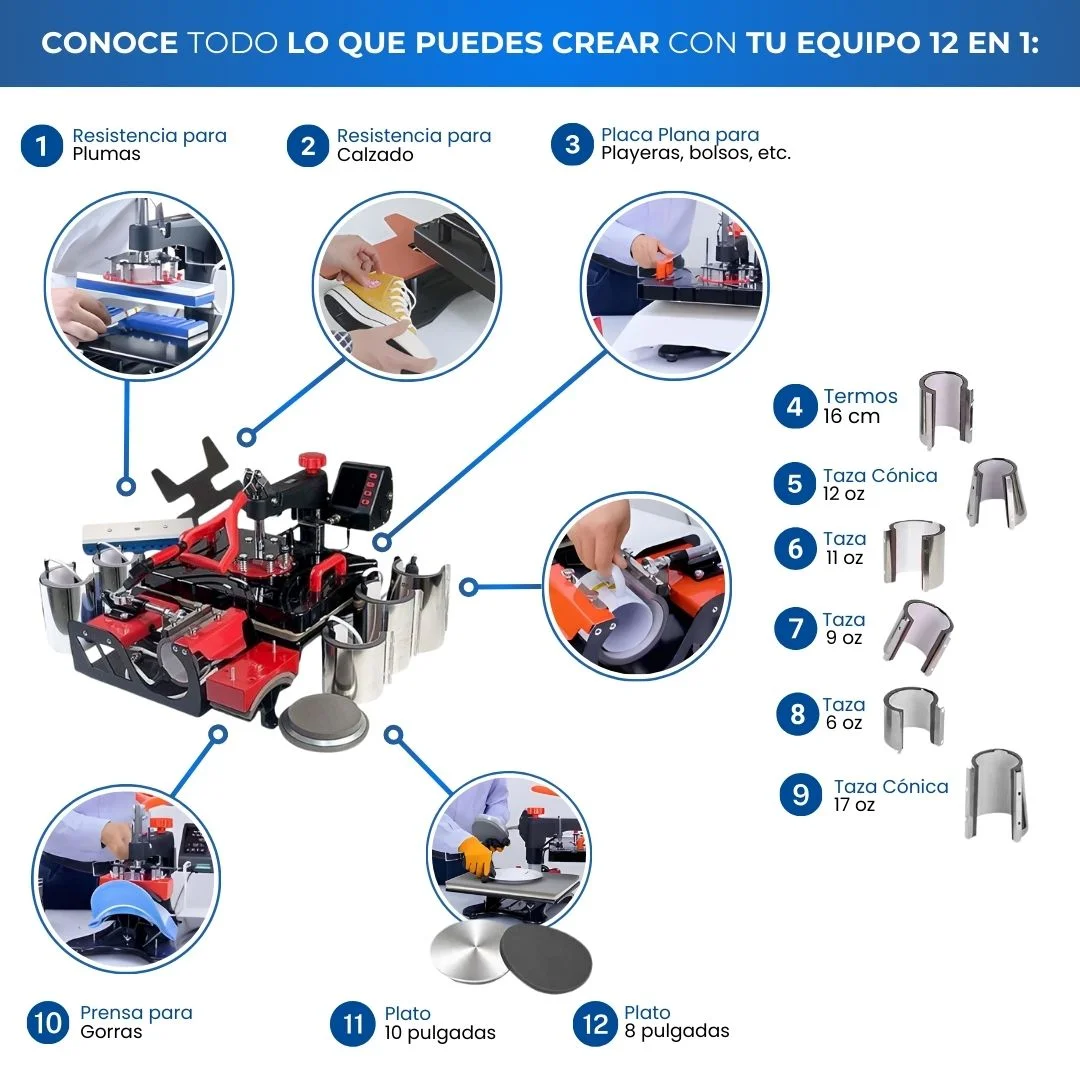 CONOCE TODO LO QUE PUEDES CREAR CON TU EQUIPO 12 EN 1:

1 Resistencia para Plumas

2 Resistencia para Calzado

3 Placa Plana para Playeras, bolsos, etc.

4 Termos 16 cm

5 Taza Cónica 12 oz

6 Taza 11 oz

7 Taza 9 oz

8 Taza 6 oz

9 Taza Cónica 17 oz

10 Prensa para Gorras

11 Plato 10 pulgadas

12 Plato 8 pulgadas